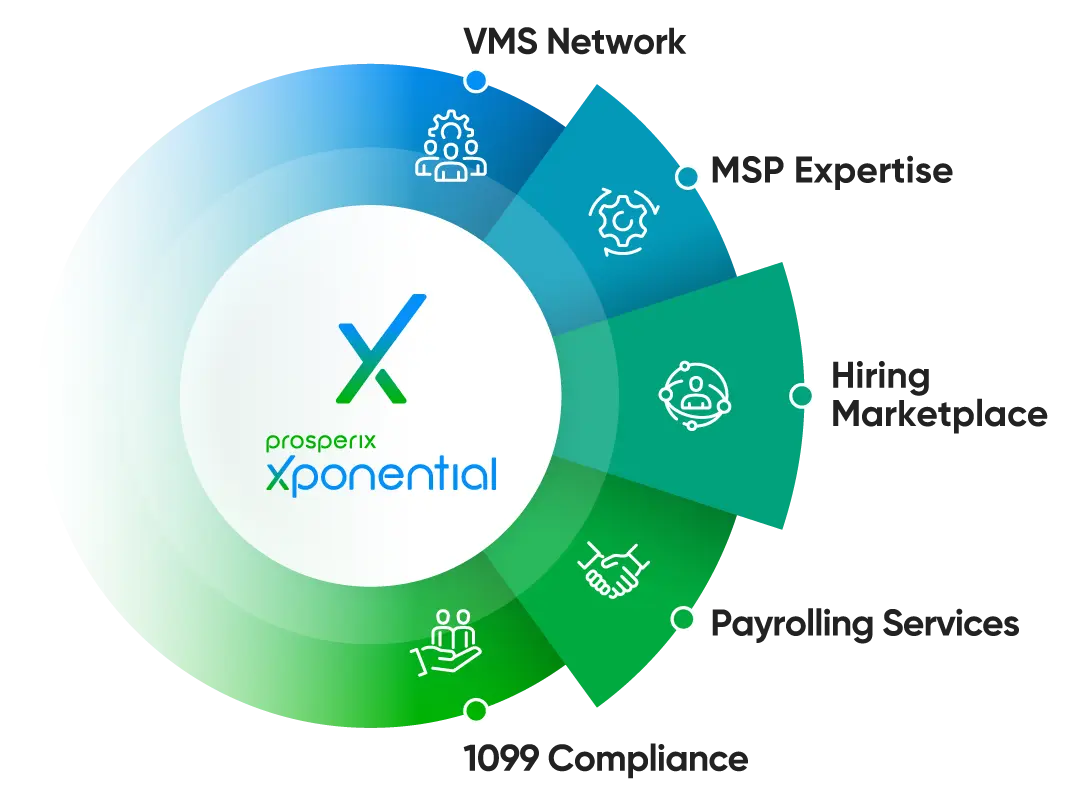 VMS Network

MSP Expertise

Hiring Marketplace

Payrolling Services

1099 Compliance

prosperix
Xponential